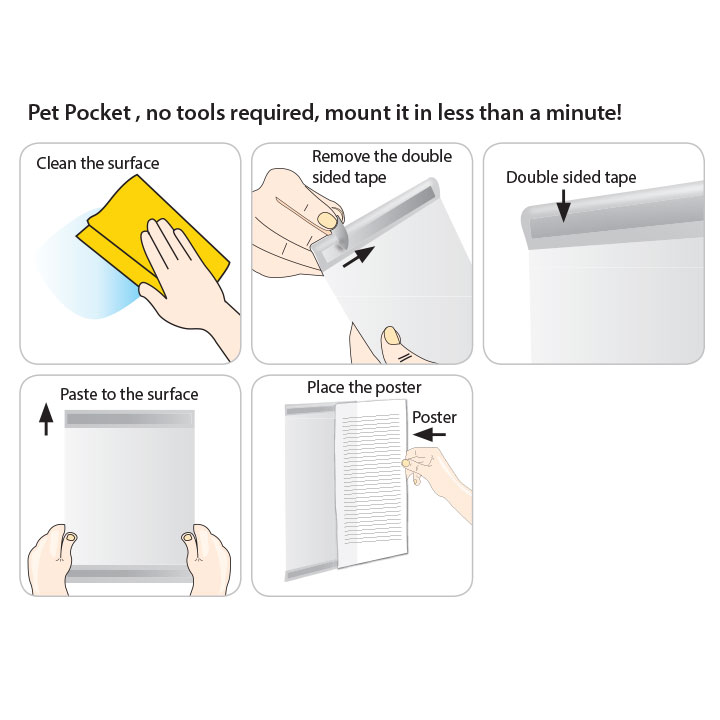 Pet Pocket , no tools required, mount it in less than a minute!

Clean the surface

Remove the double sided tape

Double sided tape

Paste to the surface

Place the poster

Poster