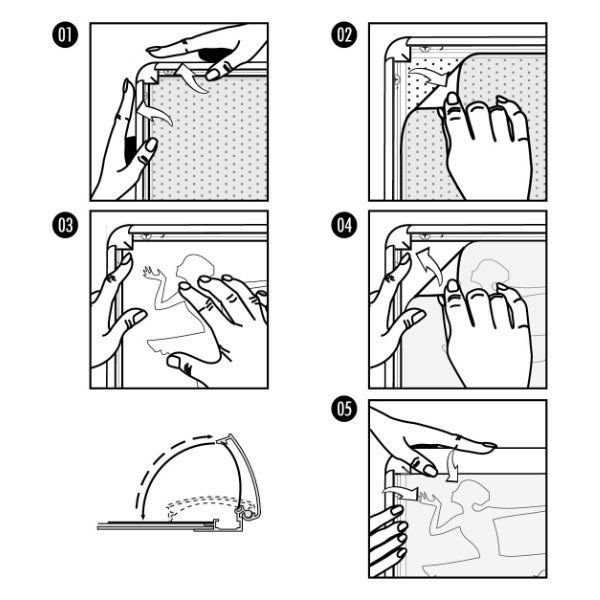 01

02

03

04

05