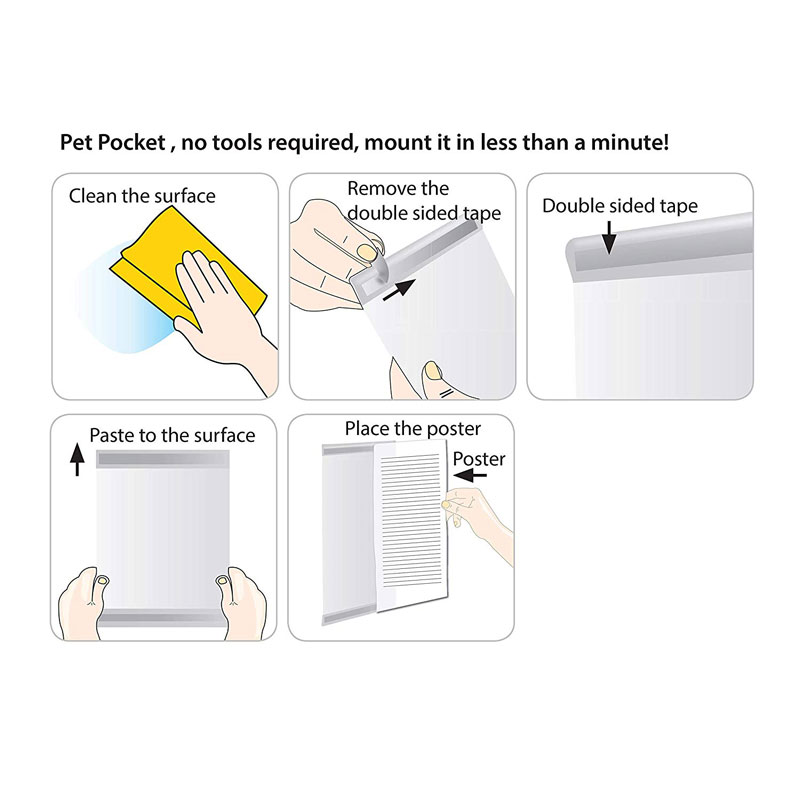 Pet Pocket , no tools required, mount it in less than a minute!

Clean the surface

Remove the double sided tape

Double sided tape

Paste to the surface

Place the poster

Poster